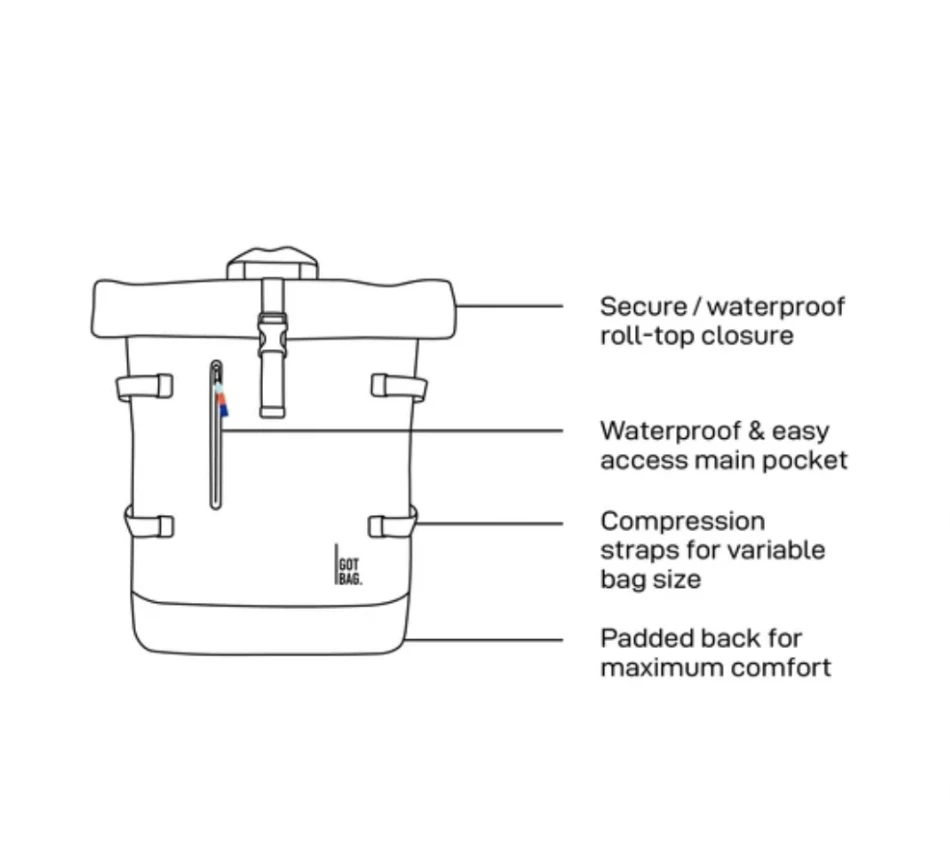 GOT BAG.

Secure / waterproof roll-top closure

Waterproof & easy access main pocket

Compression straps for variable bag size

Padded back for maximum comfort